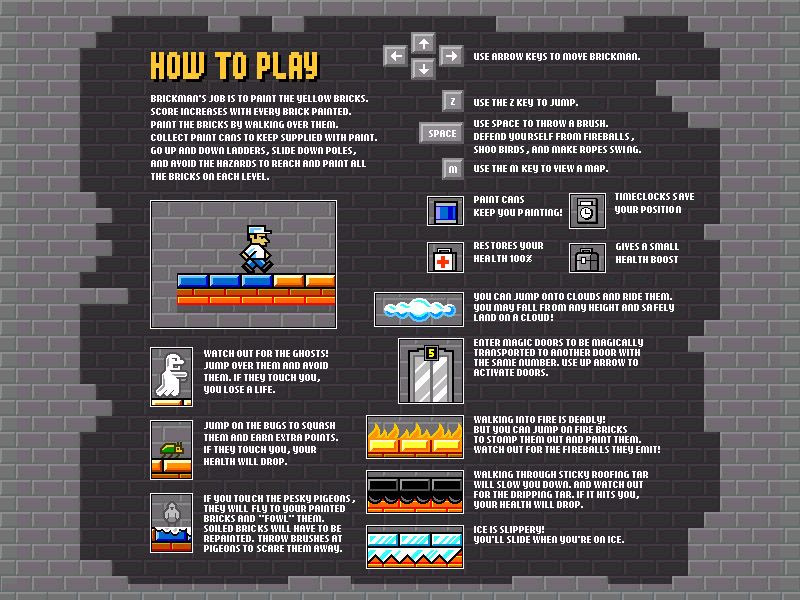 HOW TO PLAY

BRICKMAN'S JOB IS TO PAINT THE YELLOW BRICKS. SCORE INCREASES WITH EVERY BRICK PAINTED. PAINT THE BRICKS BY WALKING OVER THEM. COLLECT PAINT CANS TO KEEP SUPPLIED WITH PAINT. GO UP AND DOWN LADDERS, SLIDE DOWN POLES, AND AVOID THE HAZARDS TO REACH AND PAINT ALL THE BRICKS ON EACH LEVEL.

WATCH OUT FOR THE GHOSTS! JUMP OVER THEM AND AVOID THEM. IF THEY TOUCH YOU, YOU LOSE A LIFE.

JUMP ON THE BUGS TO SQUASH THEM AND EARN EXTRA POINTS. IF THEY TOUCH YOU, YOUR HEALTH WILL DROP.

IF YOU TOUCH THE PESKY PIGEONS, THEY WILL FLY TO YOUR PAINTED BRICKS AND "FOWL" THEM. SOILED BRICKS WILL HAVE TO BE REPAINTED. THROW BRUSHES AT PIGEONS TO SCARE THEM AWAY.

USE ARROW KEYS TO MOVE BRICKMAN.

Z

USE THE Z KEY TO JUMP.

SPACE

USE SPACE TO THROW A BRUSH. DEFEND YOURSELF FROM FIREBALLS, SHOO BIRDS, AND MAKE ROPES SWING.

M

USE THE M KEY TO VIEW A MAP.

PAINT CANS KEEP YOU PAINTING!

TIMECLOCKS SAVE YOUR POSITION

RESTORES YOUR HEALTH 100%

GIVES A SMALL HEALTH BOOST

YOU CAN JUMP ONTO CLOUDS AND RIDE THEM. YOU MAY FALL FROM ANY HEIGHT AND SAFELY LAND ON A CLOUD!

5

ENTER MAGIC DOORS TO BE MAGICALLY TRANSPORTED TO ANOTHER DOOR WITH THE SAME NUMBER. USE UP ARROW TO ACTIVATE DOORS.

WALKING INTO FIRE IS DEADLY! BUT YOU CAN JUMP ON FIRE BRICKS TO STOMP THEM OUT AND PAINT THEM. WATCH OUT FOR THE FIREBALLS THEY EMIT!

WALKING THROUGH STICKY ROOFING TAR WILL SLOW YOU DOWN. AND WATCH OUT FOR THE DRIPPING TAR. IF IT HITS YOU, YOUR HEALTH WILL DROP.

ICE IS SLIPPERY! YOU'LL SLIDE WHEN YOU'RE ON ICE.