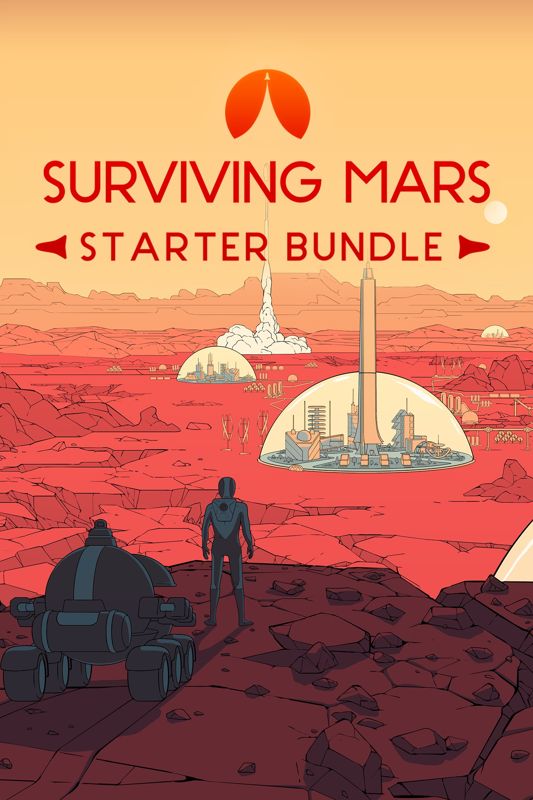 SURVIVING MARS
STARTER BUNDLE